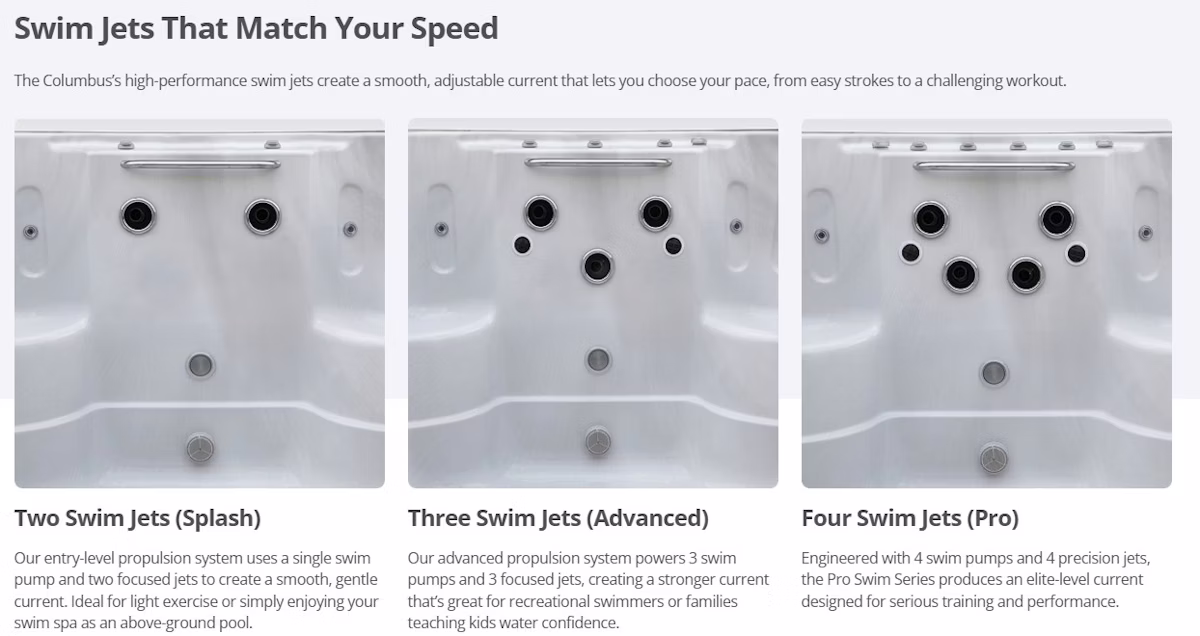 Swim Jets That Match Your Speed

The Columbus's high-performance swim jets create a smooth, adjustable current that lets you choose your pace, from easy strokes to a challenging workout.

Two Swim Jets (Splash)

Our entry-level propulsion system uses a single swim pump and two focused jets to create a smooth, gentle current. Ideal for light exercise or simply enjoying your swim spa as an above-ground pool.

Three Swim Jets (Advanced)

Our advanced propulsion system powers 3 swim pumps and 3 focused jets, creating a stronger current that's great for recreational swimmers or families teaching kids water confidence.

Four Swim Jets (Pro)

Engineered with 4 swim pumps and 4 precision jets, the Pro Swim Series produces an elite-level current designed for serious training and performance.